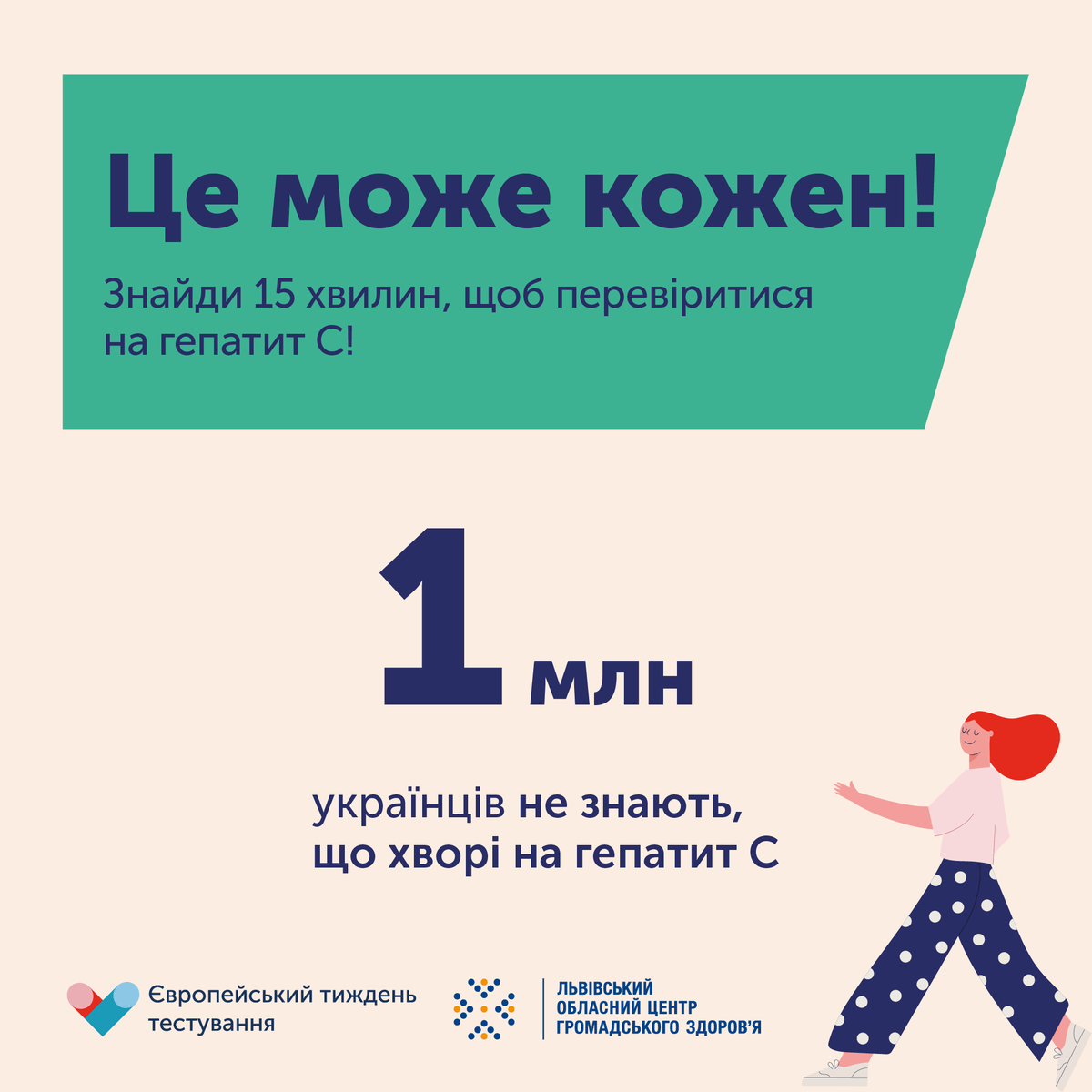 Це може кожен!

Знайди 15 хвилин, щоб перевіритися на гепатит С!

1 млн

українців не знають, що хворі на гепатит С

Європейський тиждень тестування

ЛЬВІВСЬКИЙ ОБЛАСНИЙ ЦЕНТР ГРОМАДСЬКОГО ЗДОРОВ'Я